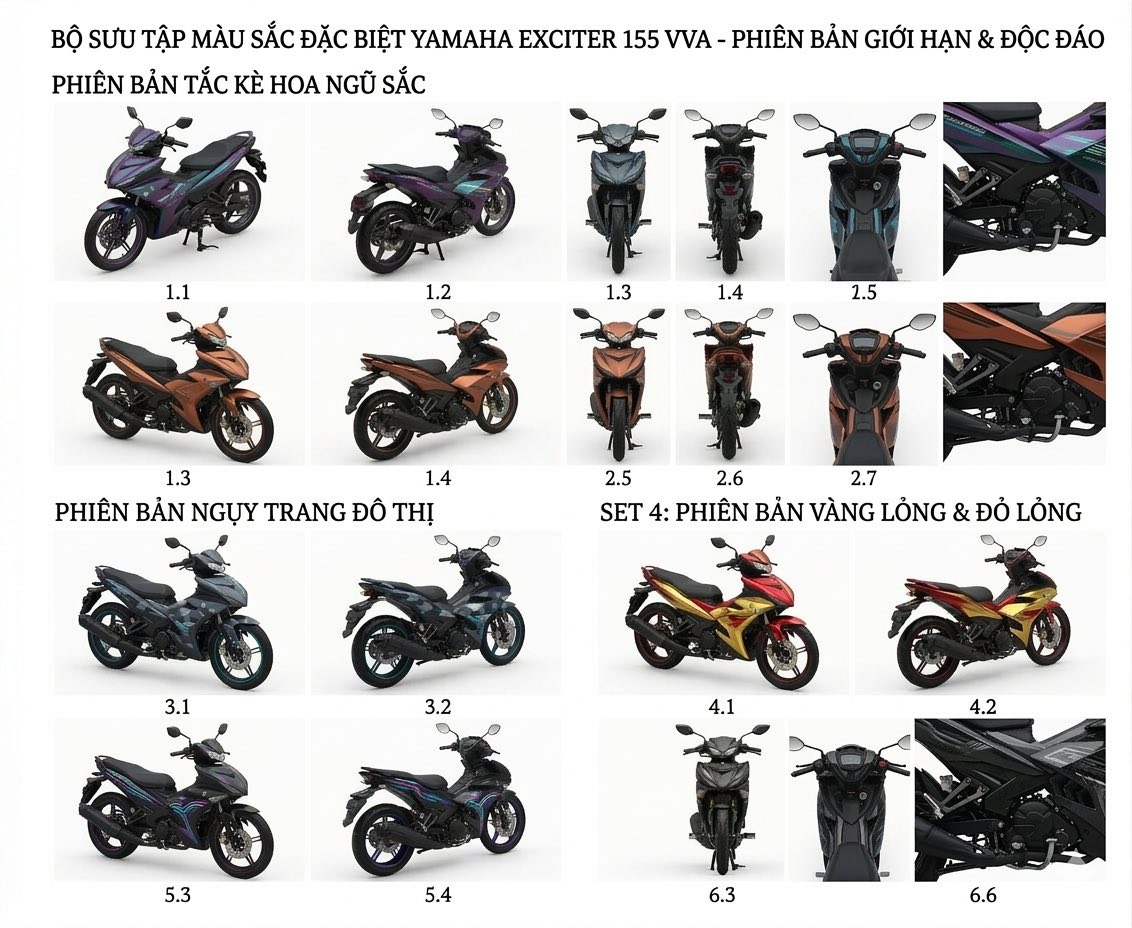 BỘ SƯU TẬP MÀU SẮC ĐẶC BIỆT YAMAHA EXCITER 155 VVA - PHIÊN BẢN GIỚI HẠN & ĐỘC ĐÁO

PHIÊN BẢN TẮC KÈ HOA NGŨ SẮC

1.1
1.2
1.3
1.4
2.5

1.3
1.4
2.5
2.6
2.7

PHIÊN BẢN NGỤY TRANG ĐÔ THỊ

3.1
3.2

5.3
5.4

SET 4: PHIÊN BẢN VÀNG LỎNG & ĐỎ LỎNG

4.1
4.2

6.3
6.6